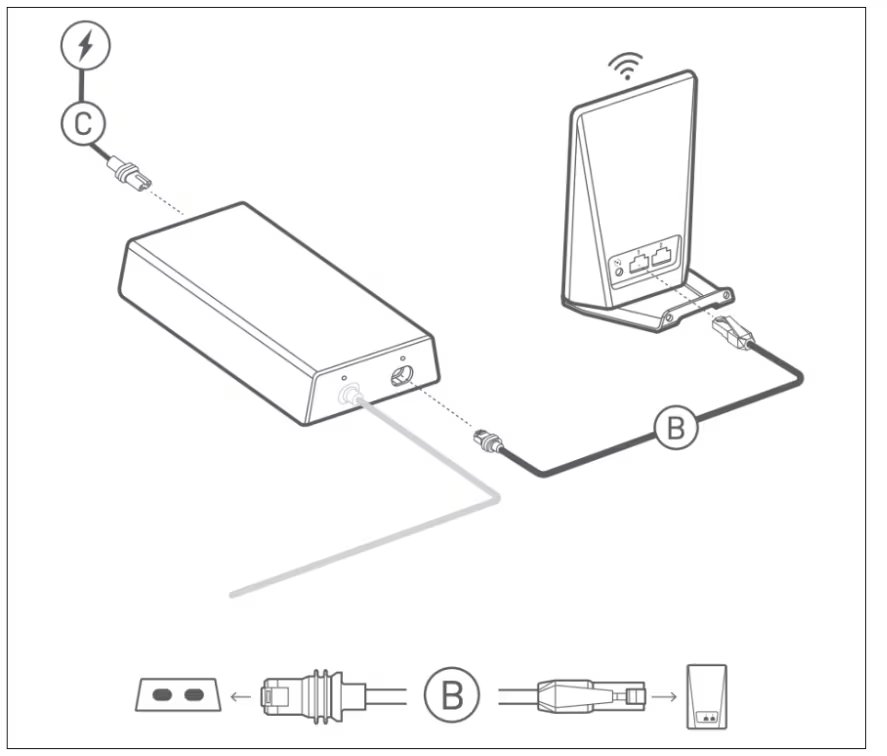 C

B

B